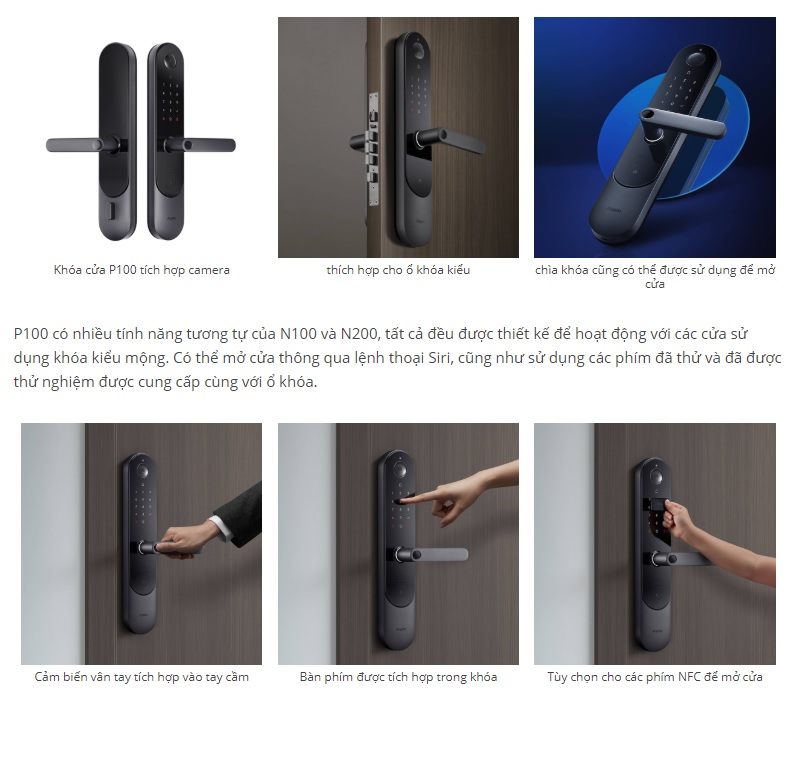 Khóa cửa P100 tích hợp camera

thích hợp cho ổ khóa kiểu

chìa khóa cũng có thể được sử dụng để mở cửa

P100 có nhiều tính năng tương tự của N100 và N200, tất cả đều được thiết kế để hoạt động với các cửa sử dụng khóa kiểu mộng. Có thể mở cửa thông qua lệnh thoại Siri, cũng như sử dụng các phím đã thử và đã được thử nghiệm được cung cấp cùng với ổ khóa.

Cảm biến vân tay tích hợp vào tay cầm

Bàn phím được tích hợp trong khóa

Tùy chọn cho các phím NFC để mở cửa